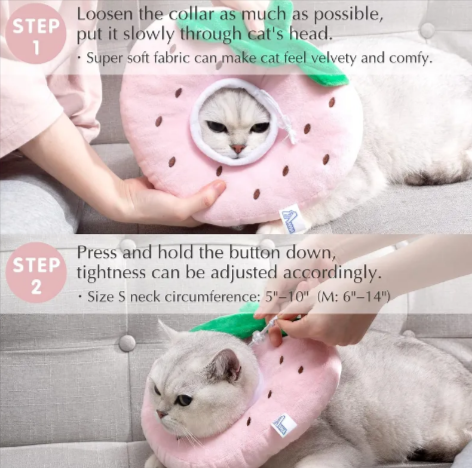 STEP 1

Loosen the collar as much as possible, put it slowly through cat's head.

· Super soft fabric can make cat feel velvety and comfy.

STEP 2

Press and hold the button down, tightness can be adjusted accordingly.

· Size S neck circumference: 5"–10" (M: 6"–14")